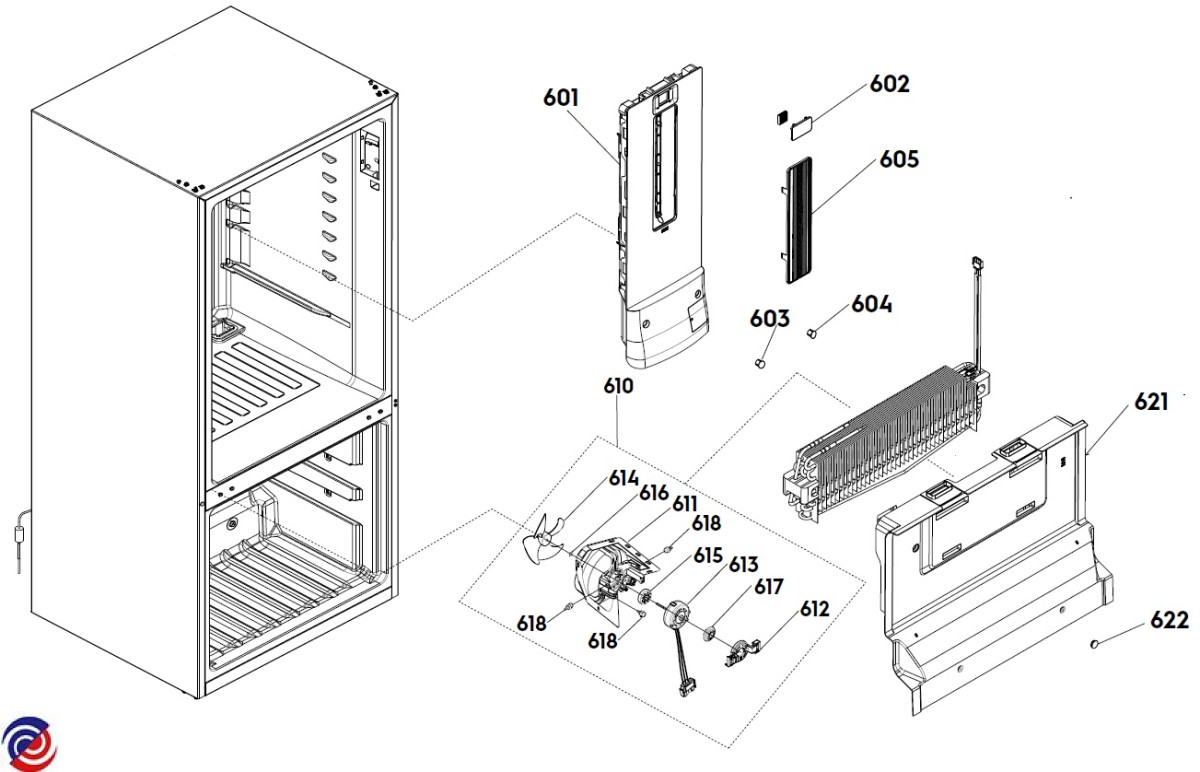 601
602
605
603
604
610
621
614
616
611
618
615
613
617
612
618
618
622